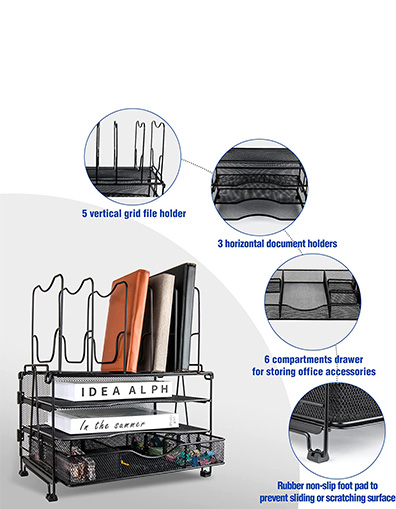 5 vertical grid file holder

3 horizontal document holders

6 compartments drawer for storing office accessories

Rubber non-slip foot pad to prevent sliding or scratching surface

IDEA ALPH

In the summer